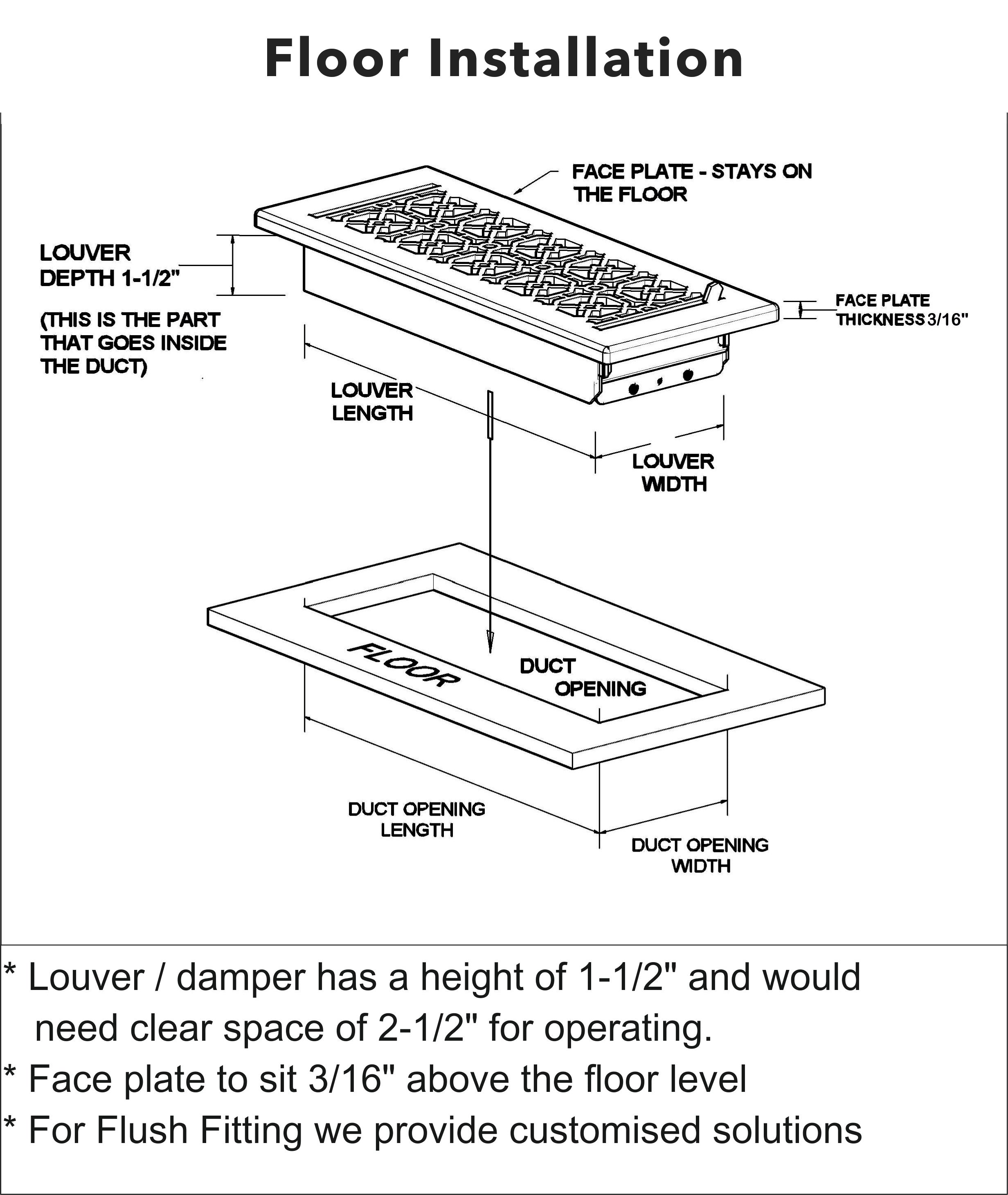 Floor Installation

FACE PLATE - STAYS ON THE FLOOR

LOUVER DEPTH 1-1/2"

(THIS IS THE PART THAT GOES INSIDE THE DUCT)

FACE PLATE THICKNESS 3/16"

LOUVER LENGTH

LOUVER WIDTH

FLOOR

DUCT OPENING

DUCT OPENING LENGTH

DUCT OPENING WIDTH

* Louver / damper has a height of 1-1/2" and would need clear space of 2-1/2" for operating.

* Face plate to sit 3/16" above the floor level

* For Flush Fitting we provide customised solutions